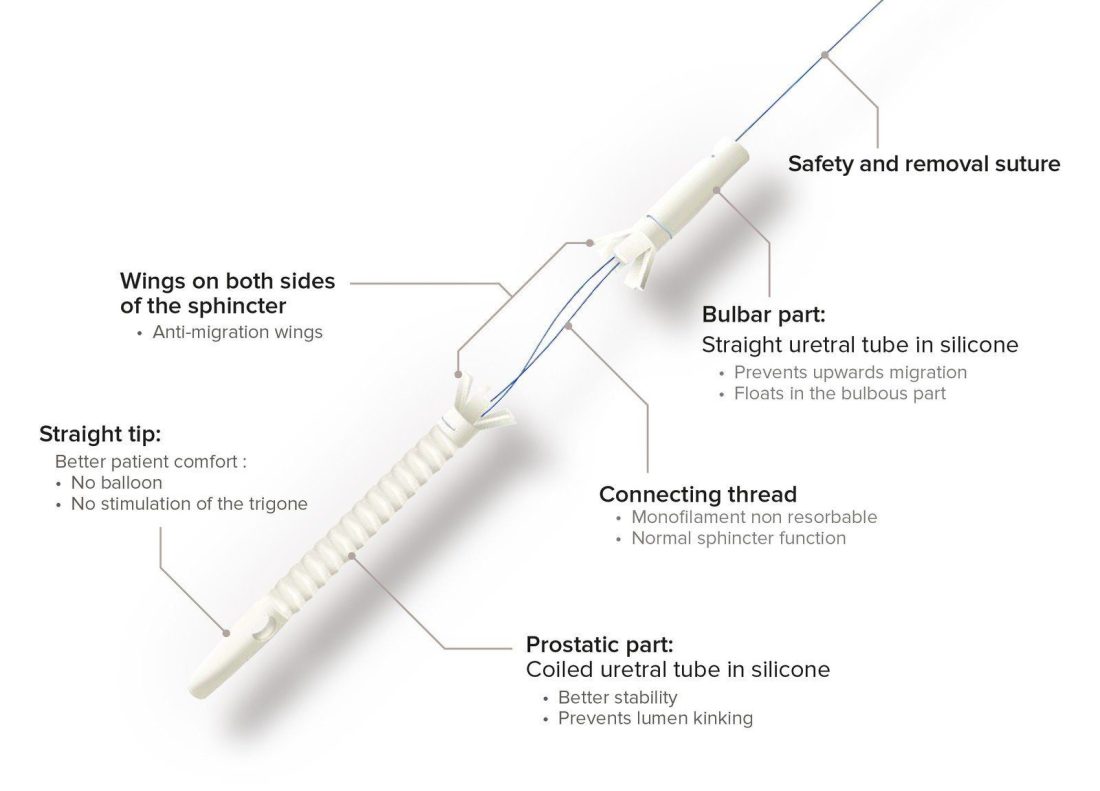 Safety and removal suture

Wings on both sides of the sphincter
• Anti-migration wings

Bulbar part:
Straight uretral tube in silicone
• Prevents upwards migration
• Floats in the bulbous part

Straight tip:
Better patient comfort :
• No balloon
• No stimulation of the trigone

Connecting thread
• Monofilament non resorbable
• Normal sphincter function

Prostatic part:
Coiled uretral tube in silicone
• Better stability
• Prevents lumen kinking